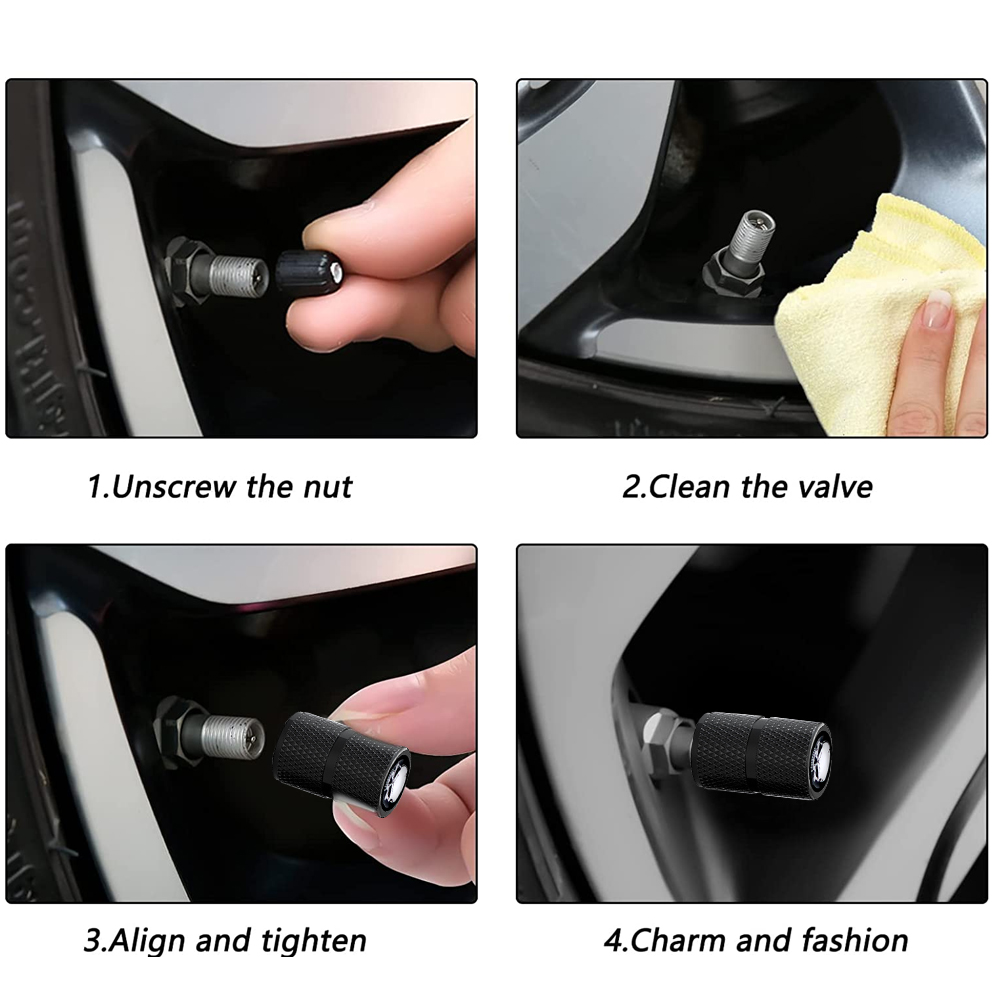 1.Unscrew the nut

2.Clean the valve

3.Align and tighten

4.Charm and fashion